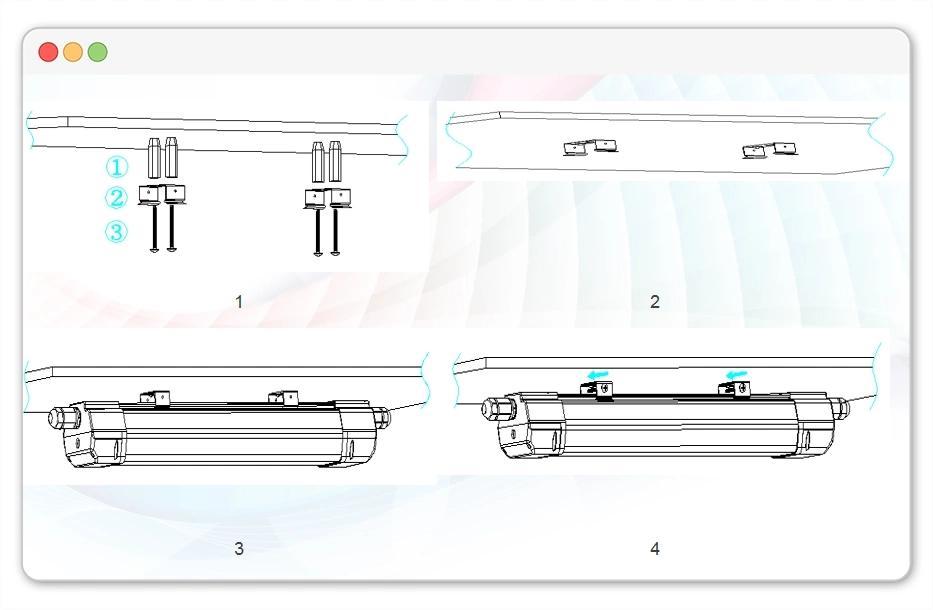 ①
②
③

1

2

3

4