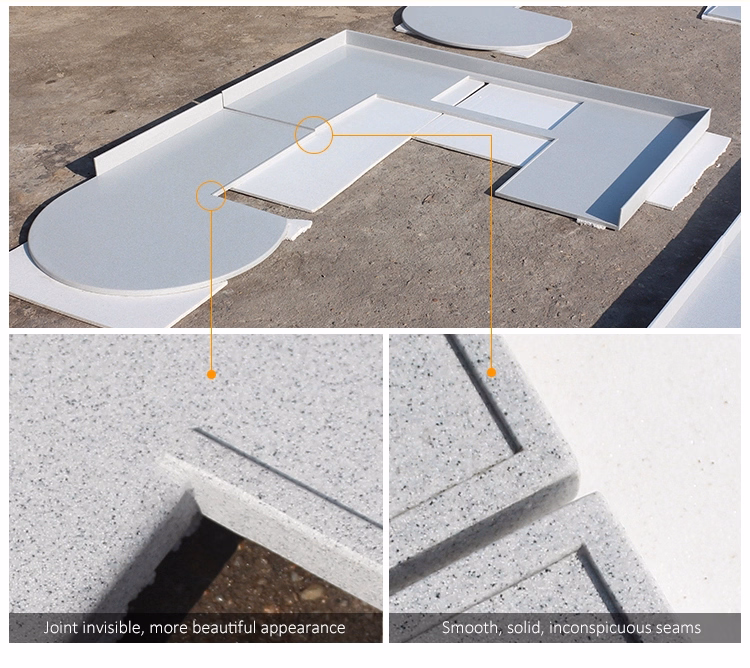 Joint invisible, more beautiful appearance

Smooth, solid, inconspicuous seams