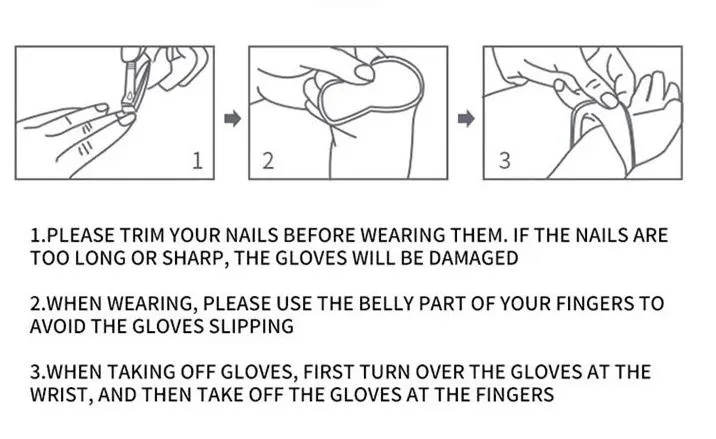 1

2

3

1.PLEASE TRIM YOUR NAILS BEFORE WEARING THEM. IF THE NAILS ARE TOO LONG OR SHARP, THE GLOVES WILL BE DAMAGED

2.WHEN WEARING, PLEASE USE THE BELLY PART OF YOUR FINGERS TO AVOID THE GLOVES SLIPPING

3.WHEN TAKING OFF GLOVES, FIRST TURN OVER THE GLOVES AT THE WRIST, AND THEN TAKE OFF THE GLOVES AT THE FINGERS