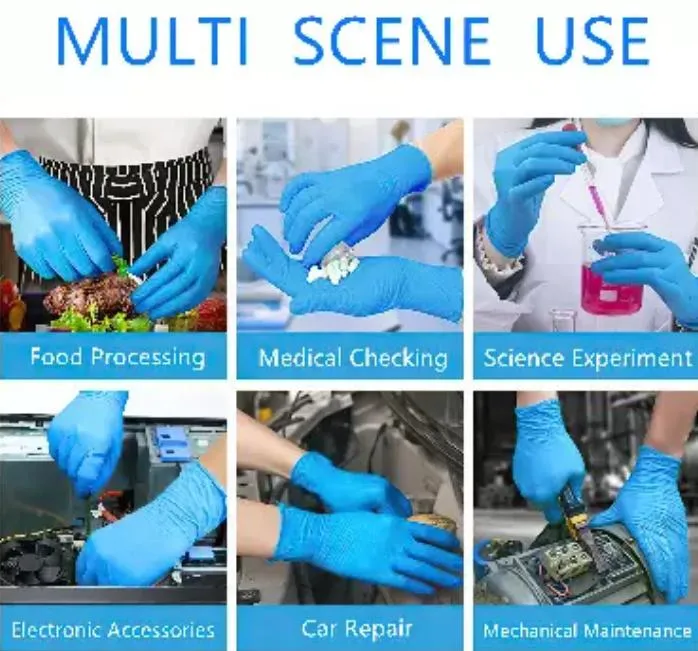 MULTI SCENE USE

Food Processing

Medical Checking

Science Experiment

Electronic Accessories

Car Repair

Mechanical Maintenance