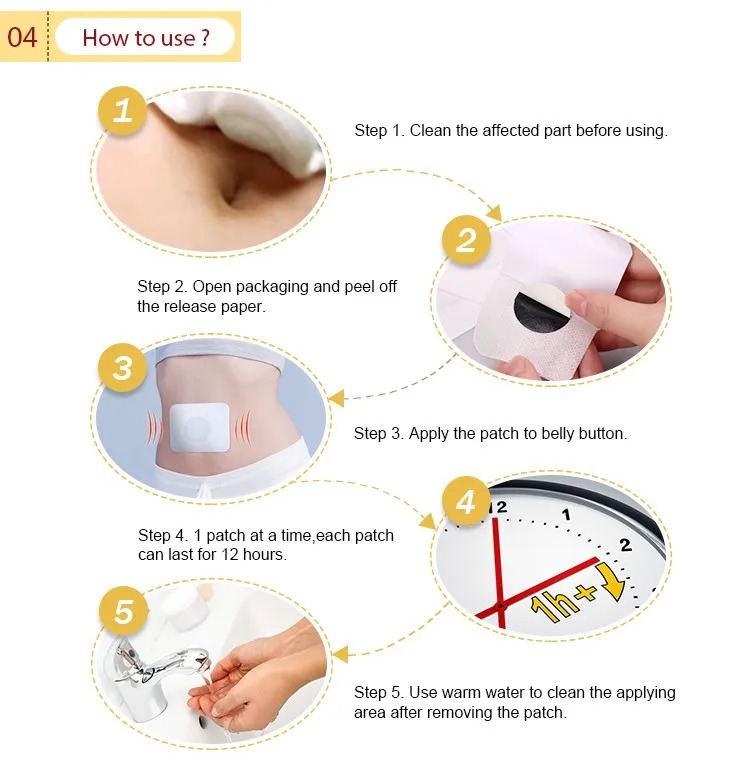 04 How to use ?

1

Step 1. Clean the affected part before using.

2

Step 2. Open packaging and peel off the release paper.

3

Step 3. Apply the patch to belly button.

4

12 1 2

1h+

Step 4. 1 patch at a time,each patch can last for 12 hours.

5

Step 5. Use warm water to clean the applying area after removing the patch.