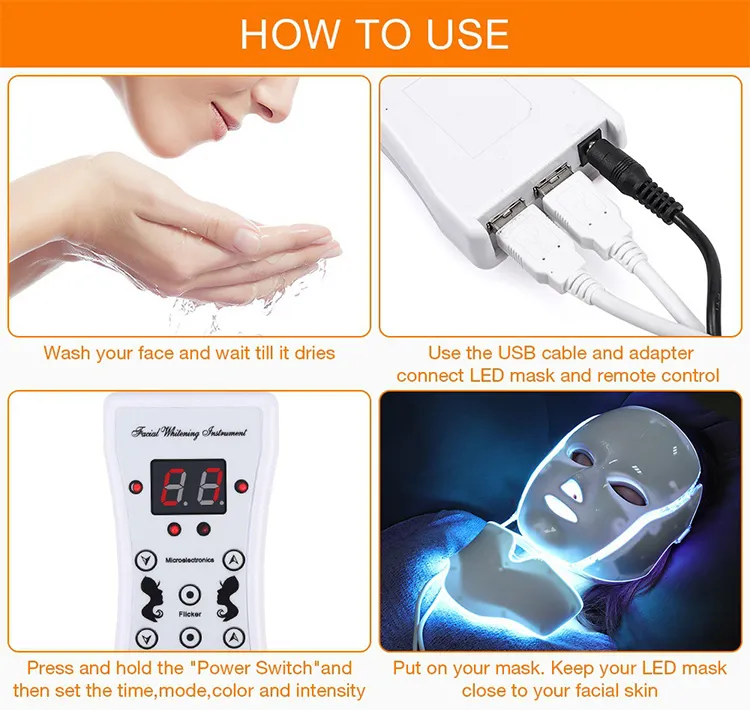 HOW TO USE

Wash your face and wait till it dries

Use the USB cable and adapter connect LED mask and remote control

Facial Whitening Instrument

Microelectronics

Flicker

Press and hold the "Power Switch"and then set the time,mode,color and intensity

Put on your mask. Keep your LED mask close to your facial skin