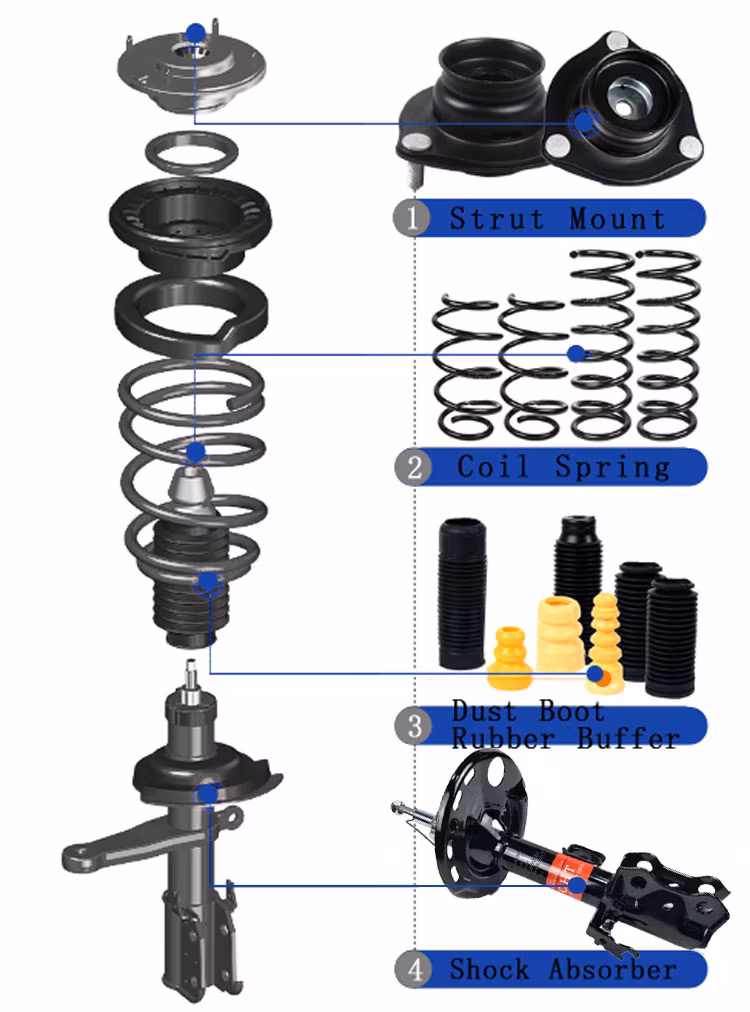 1 Strut Mount

2 Coil Spring

3 Dust Boot
Rubber Buffer

4 Shock Absorber