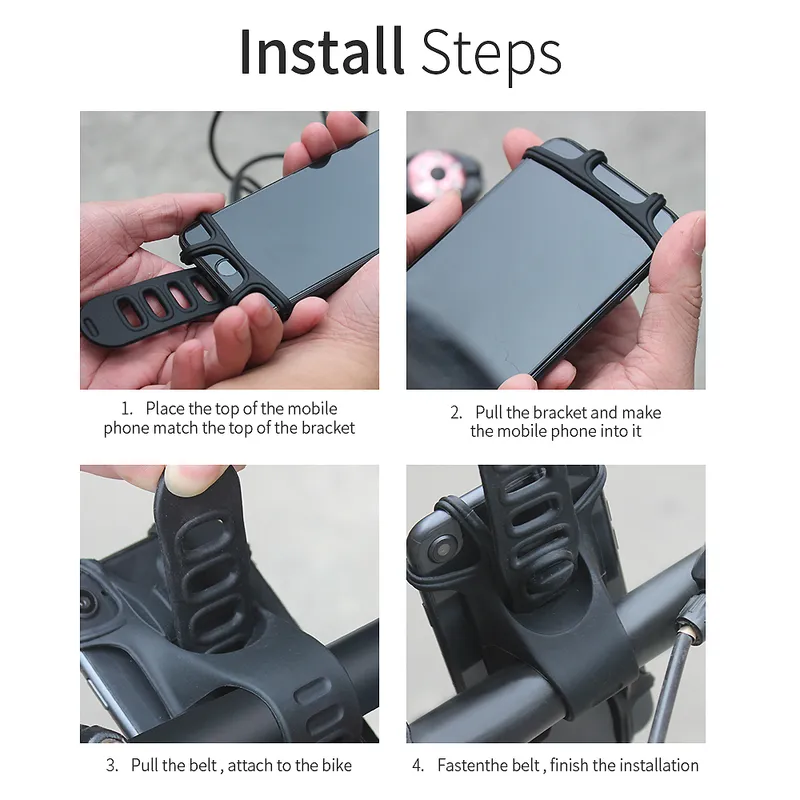 Install Steps

1. Place the top of the mobile phone match the top of the bracket

2. Pull the bracket and make the mobile phone into it

3. Pull the belt , attach to the bike

4. Fastenthe belt , finish the installation