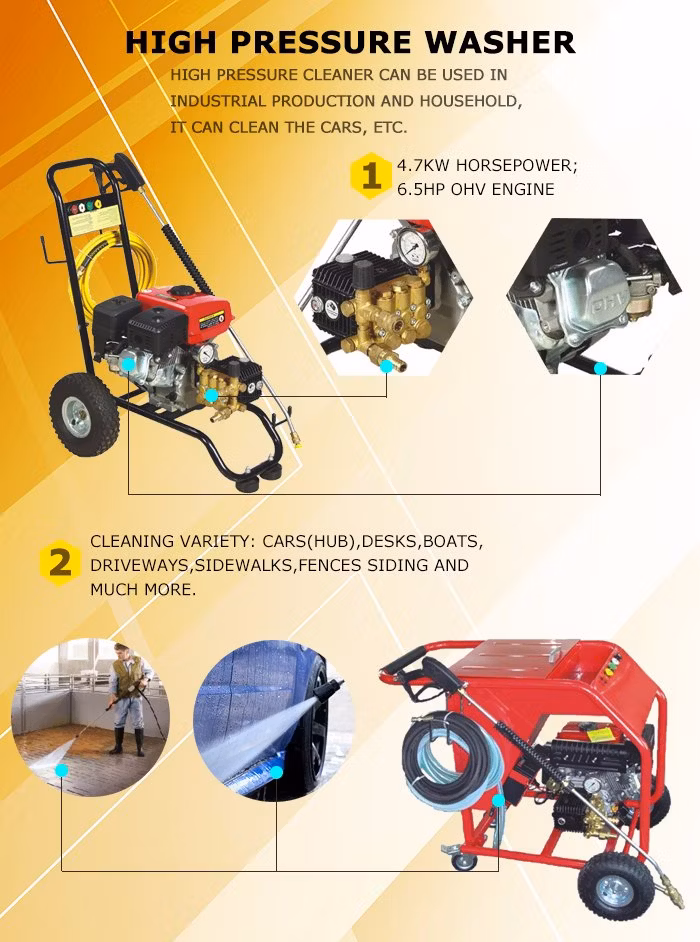 HIGH PRESSURE WASHER

HIGH PRESSURE CLEANER CAN BE USED IN INDUSTRIAL PRODUCTION AND HOUSEHOLD, IT CAN CLEAN THE CARS, ETC.

1 4.7KW HORSEPOWER; 6.5HP OHV ENGINE

OHV

2 CLEANING VARIETY: CARS(HUB),DESKS,BOATS, DRIVEWAYS,SIDEWALKS,FENCES SIDING AND MUCH MORE.