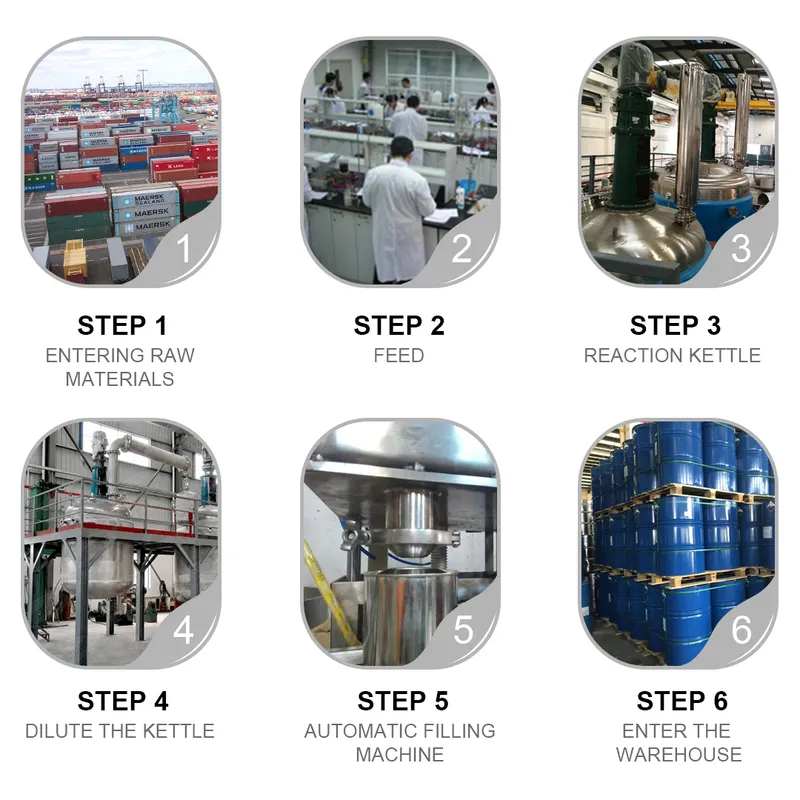 MAERSK SEALAND
MAERSK
MAERSK
1

STEP 1
ENTERING RAW MATERIALS

2

STEP 2
FEED

3

STEP 3
REACTION KETTLE

4

STEP 4
DILUTE THE KETTLE

5

STEP 5
AUTOMATIC FILLING MACHINE

6

STEP 6
ENTER THE WAREHOUSE