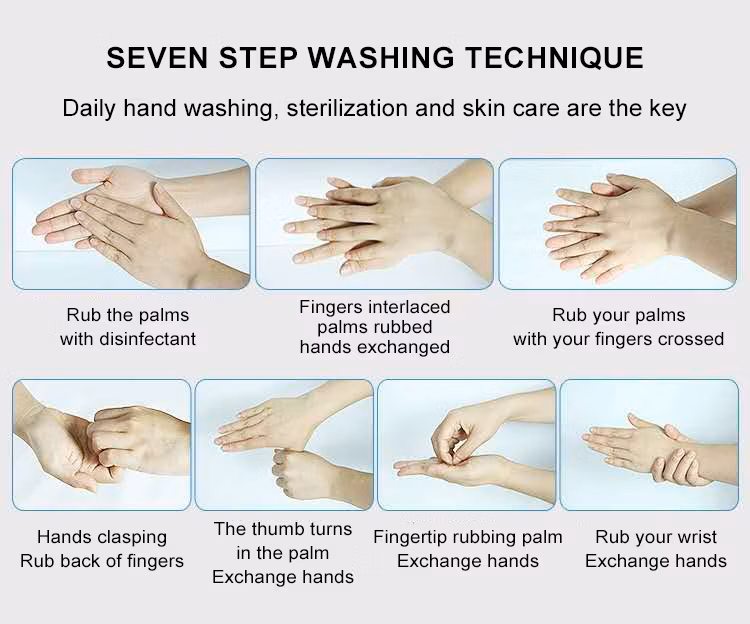 SEVEN STEP WASHING TECHNIQUE

Daily hand washing, sterilization and skin care are the key

Rub the palms with disinfectant

Fingers interlaced palms rubbed hands exchanged

Rub your palms with your fingers crossed

Hands clasping Rub back of fingers

The thumb turns in the palm Exchange hands

Fingertip rubbing palm Exchange hands

Rub your wrist Exchange hands