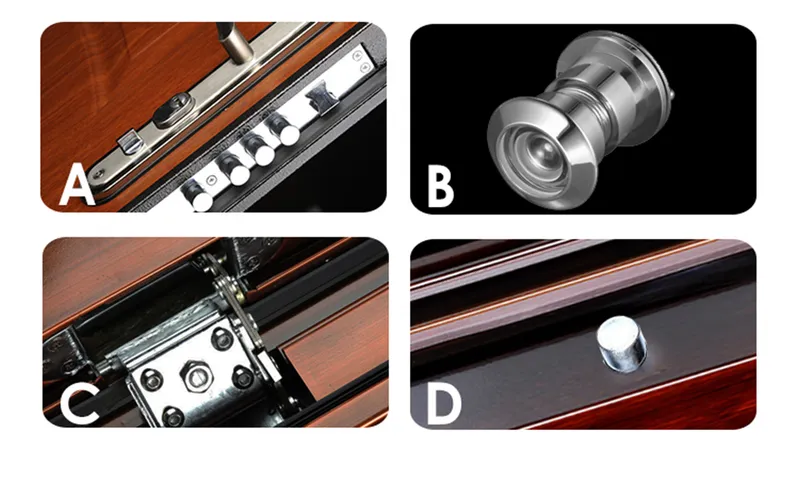 A

B

C

D