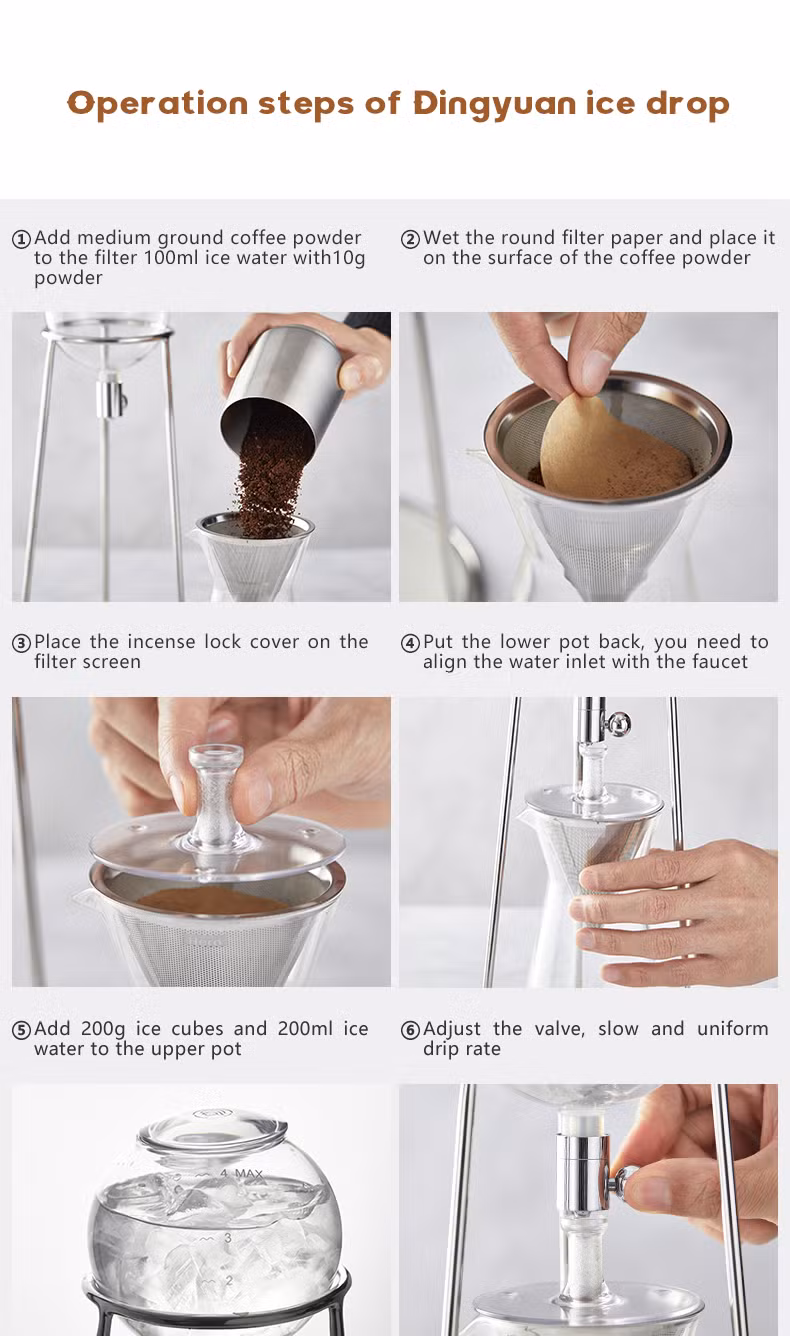 Operation steps of Dingyuan ice drop

①Add medium ground coffee powder to the filter 100ml ice water with10g powder

②Wet the round filter paper and place it on the surface of the coffee powder

③Place the incense lock cover on the filter screen

④Put the lower pot back, you need to align the water inlet with the faucet

⑤Add 200g ice cubes and 200ml ice water to the upper pot

⑥Adjust the valve, slow and uniform drip rate

4 MAX
3
2