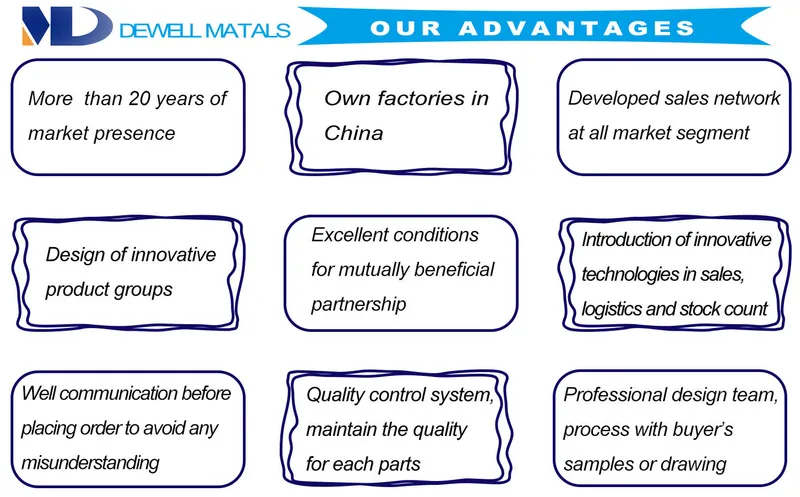 DEWELL MATALS

OUR ADVANTAGES

More than 20 years of market presence

Own factories in China

Developed sales network at all market segment

Design of innovative product groups

Excellent conditions for mutually beneficial partnership

Introduction of innovative technologies in sales, logistics and stock count

Well communication before placing order to avoid any misunderstanding

Quality control system, maintain the quality for each parts

Professional design team, process with buyer's samples or drawing