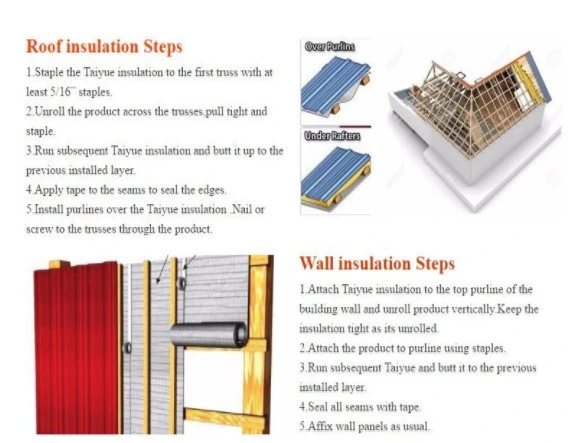 Roof insulation Steps

1.Staple the Taiyue insulation to the first truss with at least 5/16" staples.
2.Unroll the product across the trusses,pull tight and staple.
3.Run subsequent Taiyue insulation and butt it up to the previous installed layer.
4.Apply tape to the seams to seal the edges.
5.Install purlines over the Taiyue insulation .Nail or screw to the trusses through the product.

Over Purlins

Under Rafters

Wall insulation Steps

1.Attach Taiyue insulation to the top purline of the building wall and unroll product vertically.Keep the insulation tight as its unrolled.
2.Attach the product to purline using staples.
3.Run subsequent Taiyue and butt it to the previous installed layer.
4.Seal all seams with tape.
5.Affix wall panels as usual.