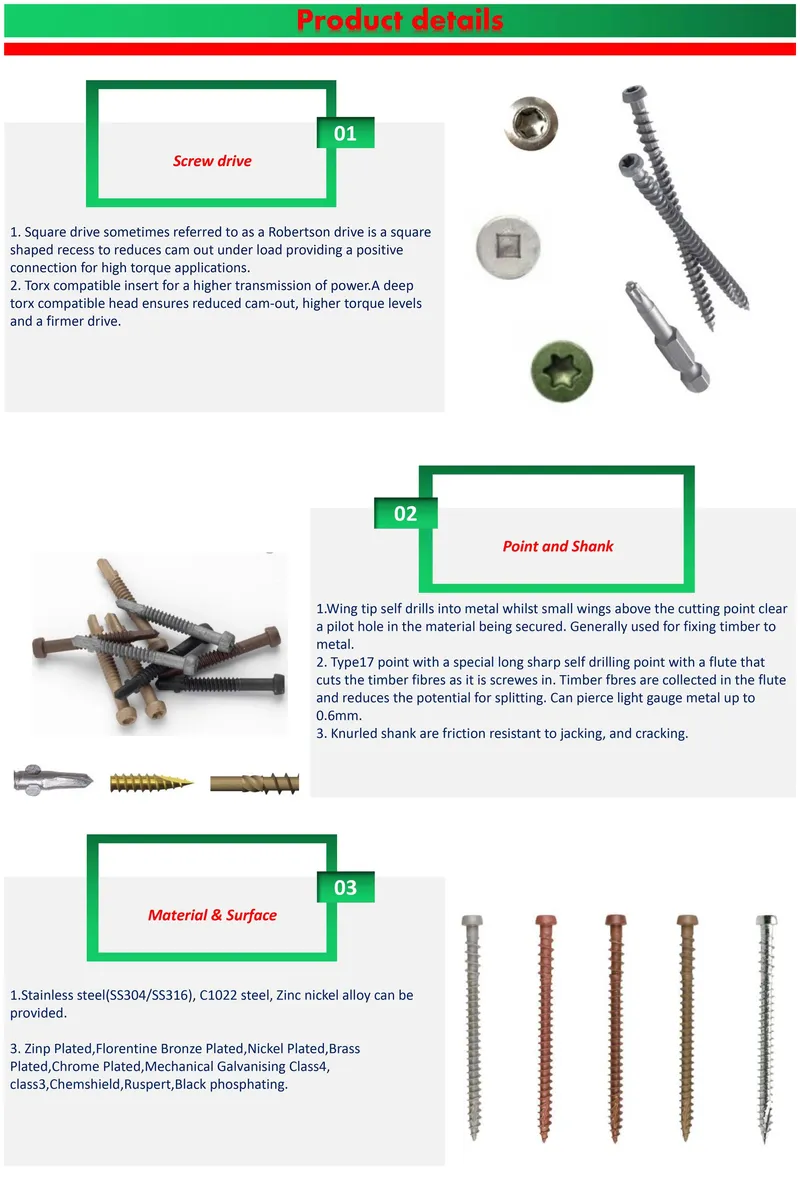 Product details

01

Screw drive

1. Square drive sometimes referred to as a Robertson drive is a square shaped recess to reduces cam out under load providing a positive connection for high torque applications.
2. Torx compatible insert for a higher transmission of power.A deep torx compatible head ensures reduced cam-out, higher torque levels and a firmer drive.

02

Point and Shank

1.Wing tip self drills into metal whilst small wings above the cutting point clear a pilot hole in the material being secured. Generally used for fixing timber to metal.
2. Type17 point with a special long sharp self drilling point with a flute that cuts the timber fibres as it is screwes in. Timber fbres are collected in the flute and reduces the potential for splitting. Can pierce light gauge metal up to 0.6mm.
3. Knurled shank are friction resistant to jacking, and cracking.

03

Material & Surface

1.Stainless steel(SS304/SS316), C1022 steel, Zinc nickel alloy can be provided.

3. Zinp Plated,Florentine Bronze Plated,Nickel Plated,Brass Plated,Chrome Plated,Mechanical Galvanising Class4, class3,Chemshield,Ruspert,Black phosphating.