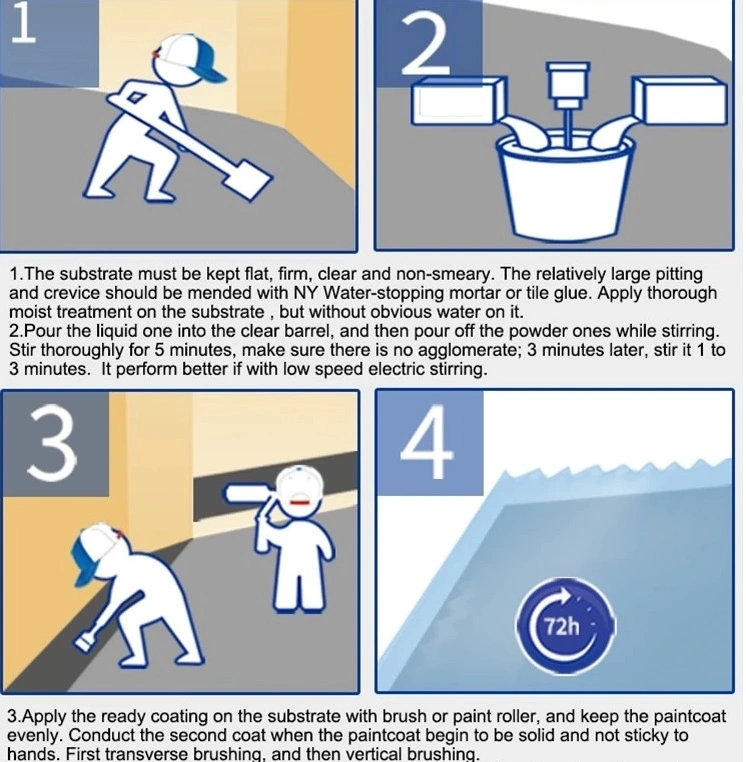 1

2

1.The substrate must be kept flat, firm, clear and non-smeary. The relatively large pitting and crevice should be mended with NY Water-stopping mortar or tile glue. Apply thorough moist treatment on the substrate , but without obvious water on it.
2.Pour the liquid one into the clear barrel, and then pour off the powder ones while stirring. Stir thoroughly for 5 minutes, make sure there is no agglomerate; 3 minutes later, stir it 1 to 3 minutes. It perform better if with low speed electric stirring.

3

4

72h

3.Apply the ready coating on the substrate with brush or paint roller, and keep the paintcoat evenly. Conduct the second coat when the paintcoat begin to be solid and not sticky to hands. First transverse brushing, and then vertical brushing.