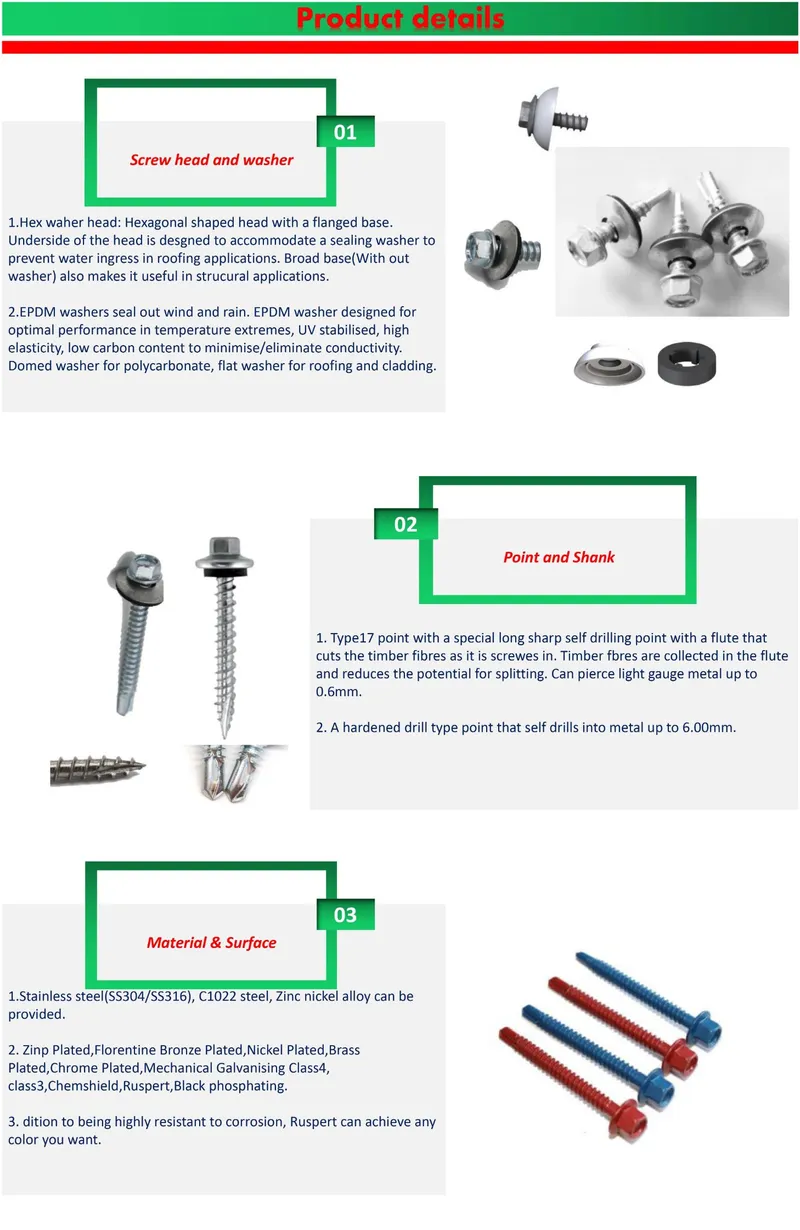 Product details

01

Screw head and washer

1.Hex waher head: Hexagonal shaped head with a flanged base. Underside of the head is desgned to accommodate a sealing washer to prevent water ingress in roofing applications. Broad base(With out washer) also makes it useful in strucural applications.

2.EPDM washers seal out wind and rain. EPDM washer designed for optimal performance in temperature extremes, UV stabilised, high elasticity, low carbon content to minimise/eliminate conductivity. Domed washer for polycarbonate, flat washer for roofing and cladding.

02

Point and Shank

1. Type17 point with a special long sharp self drilling point with a flute that cuts the timber fibres as it is screwes in. Timber fbres are collected in the flute and reduces the potential for splitting. Can pierce light gauge metal up to 0.6mm.

2. A hardened drill type point that self drills into metal up to 6.00mm.

03

Material & Surface

1.Stainless steel(SS304/SS316), C1022 steel, Zinc nickel alloy can be provided.

2. Zinp Plated,Florentine Bronze Plated,Nickel Plated,Brass Plated,Chrome Plated,Mechanical Galvanising Class4, class3,Chemshield,Ruspert,Black phosphating.

3. dition to being highly resistant to corrosion, Ruspert can achieve any color you want.