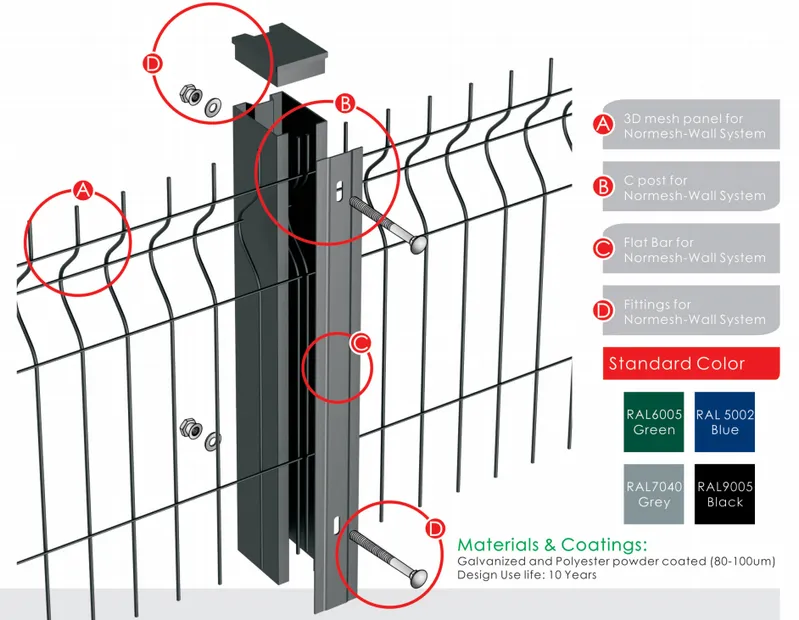 D

B

A

C

D

A 3D mesh panel for Normesh-Wall System

B C post for Normesh-Wall System

C Flat Bar for Normesh-Wall System

D Fittings for Normesh-Wall System

Standard Color

RAL6005 Green

RAL 5002 Blue

RAL7040 Grey

RAL9005 Black

Materials & Coatings:
Galvanized and Polyester powder coated (80-100um)
Design Use life: 10 Years