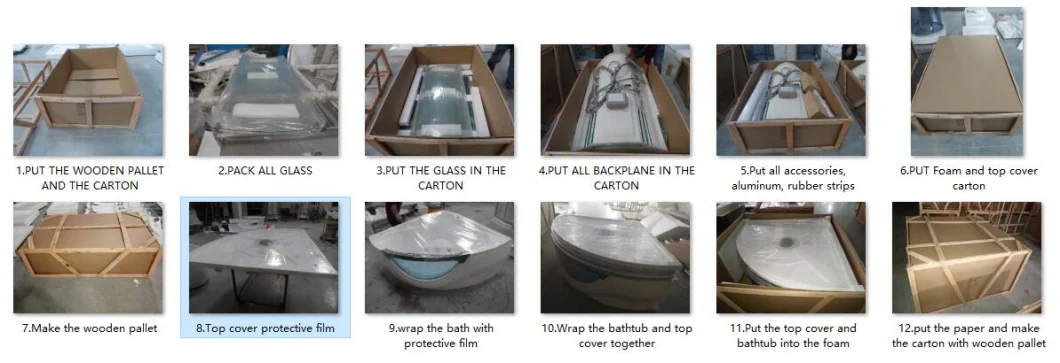 1.PUT THE WOODEN PALLET AND THE CARTON

2.PACK ALL GLASS

3.PUT THE GLASS IN THE CARTON

4.PUT ALL BACKPLANE IN THE CARTON

5.Put all accessories, aluminum, rubber strips

6.PUT Foam and top cover carton

7.Make the wooden pallet

8.Top cover protective film

9.wrap the bath with protective film

10.Wrap the bathtub and top cover together

11.Put the top cover and bathtub into the foam

12.put the paper and make the carton with wooden pallet