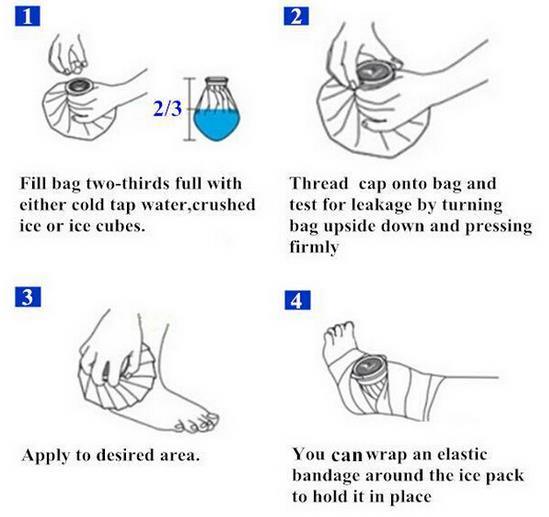 1

2/3

Fill bag two-thirds full with either cold tap water,crushed ice or ice cubes.

2

Thread cap onto bag and test for leakage by turning bag upside down and pressing firmly

3

Apply to desired area.

4

You can wrap an elastic bandage around the ice pack to hold it in place