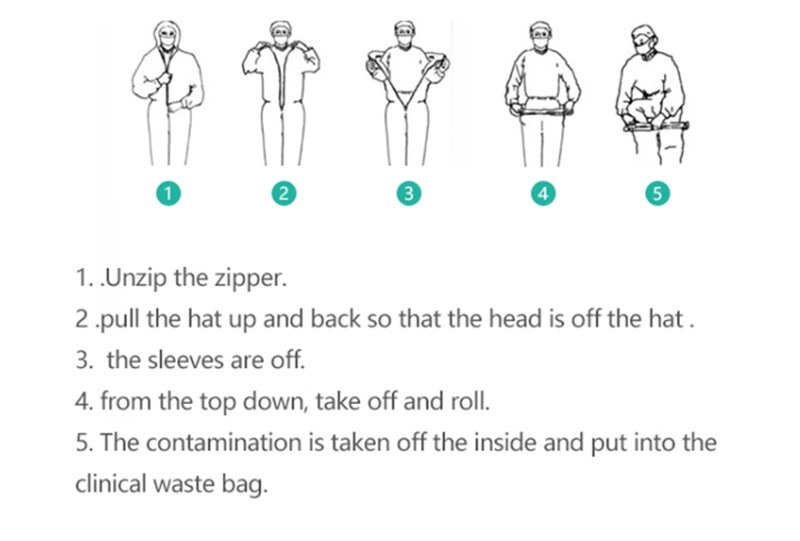 1

2

3

4

5

1. .Unzip the zipper.
2 .pull the hat up and back so that the head is off the hat .
3.  the sleeves are off.
4. from the top down, take off and roll.
5. The contamination is taken off the inside and put into the clinical waste bag.