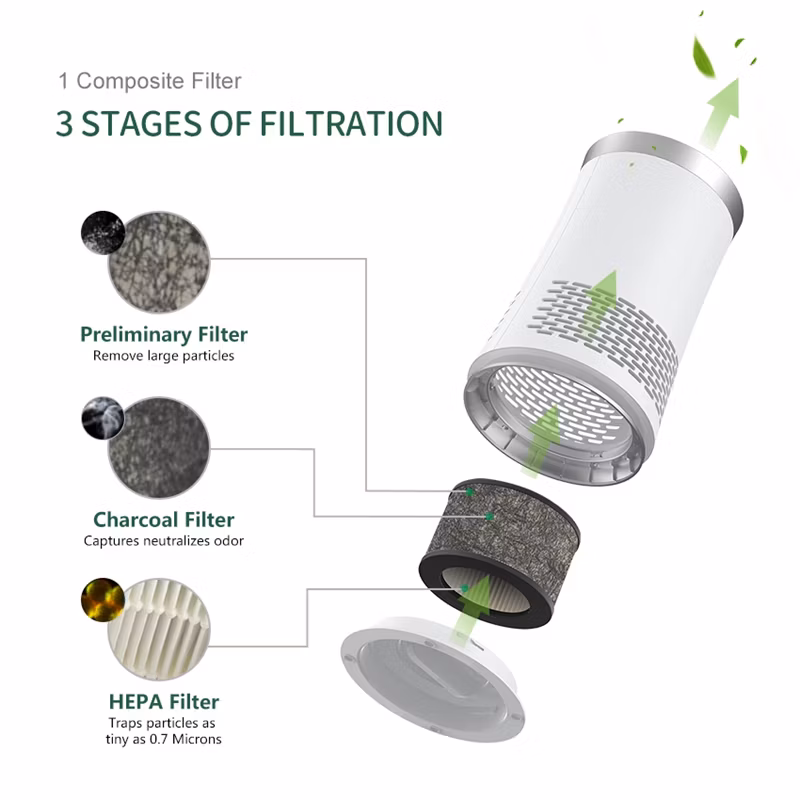 1 Composite Filter

3 STAGES OF FILTRATION

Preliminary Filter
Remove large particles

Charcoal Filter
Captures neutralizes odor

HEPA Filter
Traps particles as tiny as 0.7 Microns