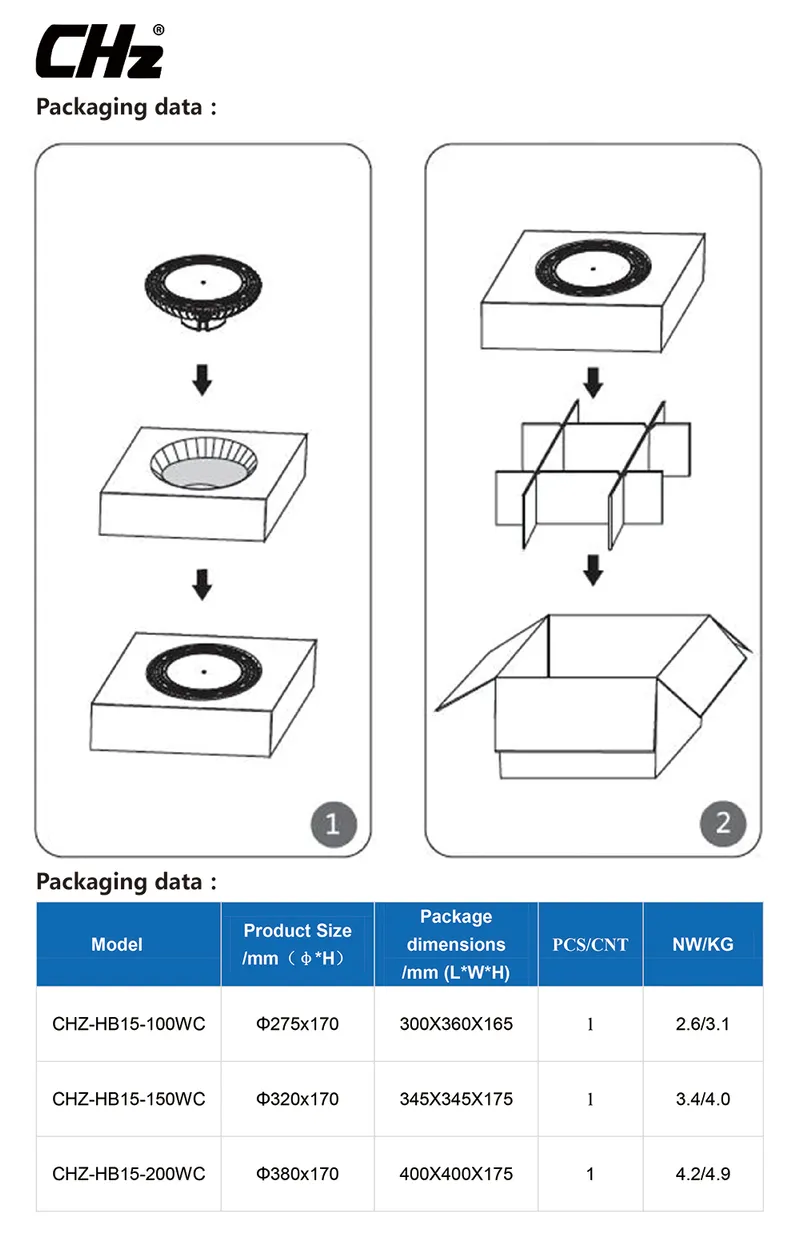 CHz®

Packaging data :

1

2

Packaging data :

| Model | Product Size /mm（ϕ*H） | Package dimensions /mm (L*W*H) | PCS/CNT | NW/KG |
|---|---|---|---|---|
| CHZ-HB15-100WC | Φ275x170 | 300X360X165 | 1 | 2.6/3.1 |
| CHZ-HB15-150WC | Φ320x170 | 345X345X175 | 1 | 3.4/4.0 |
| CHZ-HB15-200WC | Φ380x170 | 400X400X175 | 1 | 4.2/4.9 |