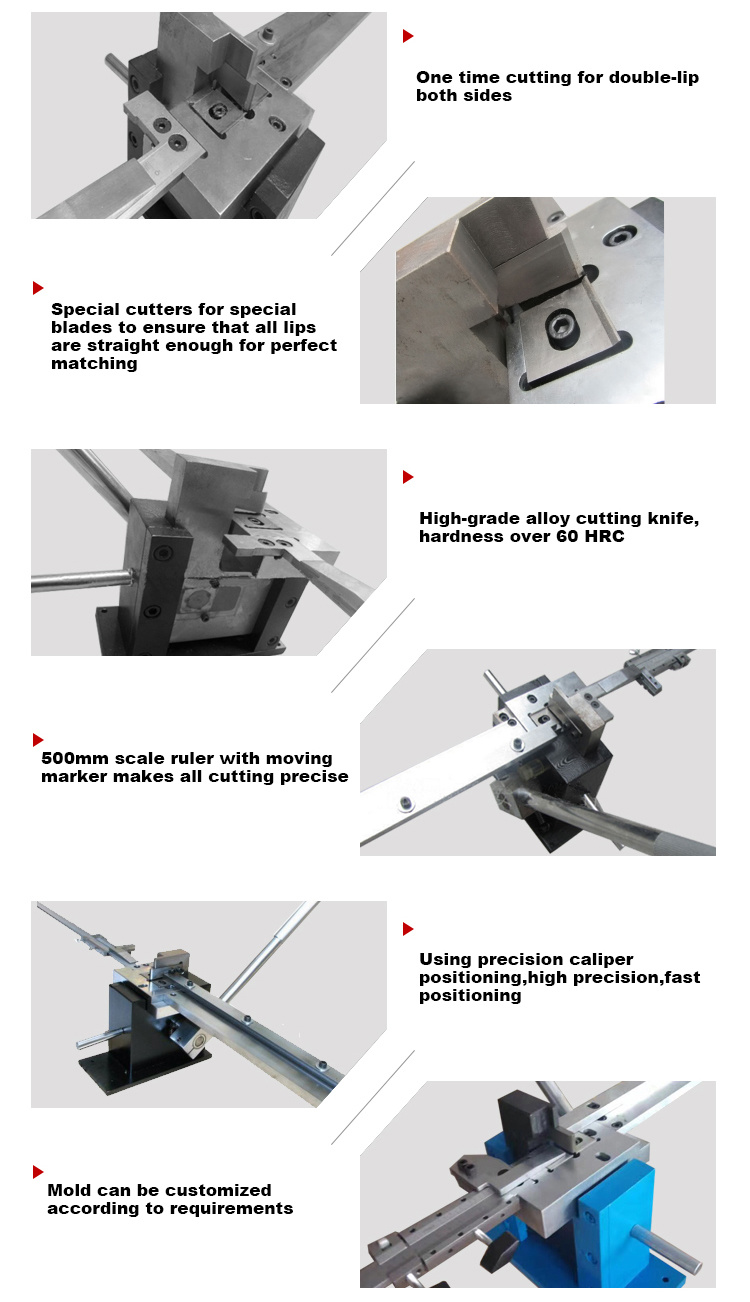 One time cutting for double-lip both sides

Special cutters for special blades to ensure that all lips are straight enough for perfect matching

High-grade alloy cutting knife, hardness over 60 HRC

500mm scale ruler with moving marker makes all cutting precise

Using precision caliper positioning,high precision,fast positioning

Mold can be customized according to requirements