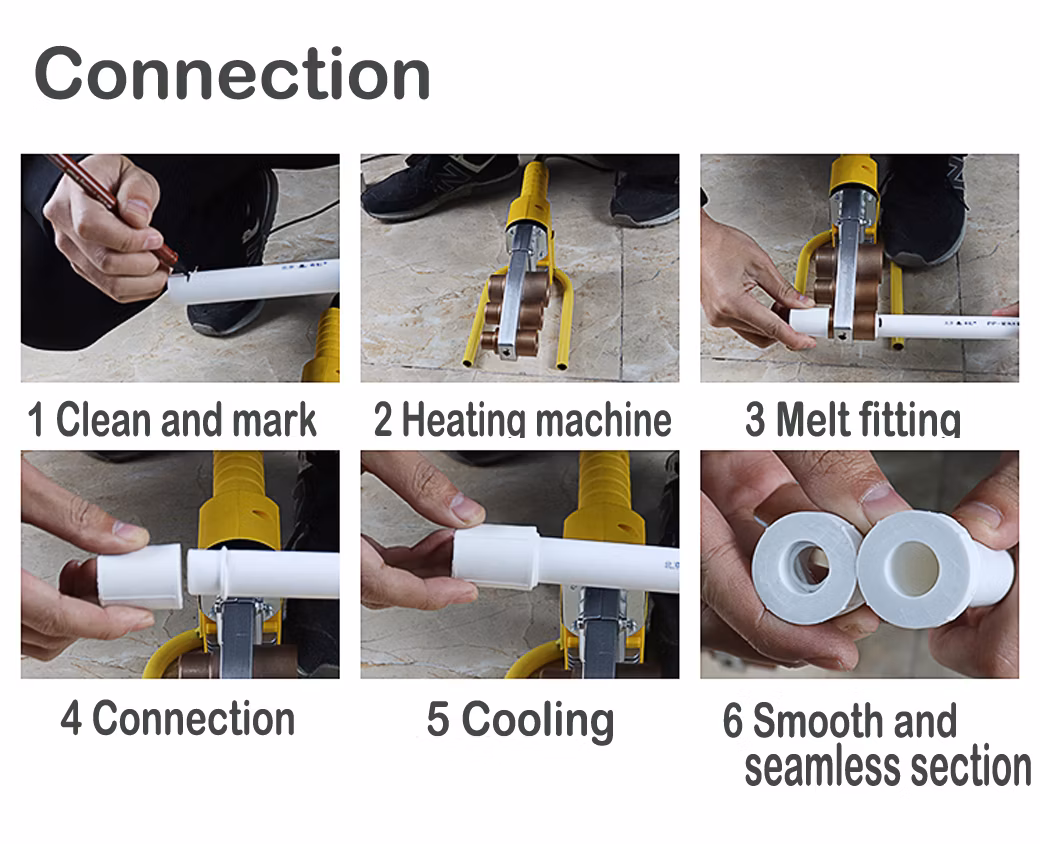 Connection

1 Clean and mark

2 Heating machine

3 Melt fitting

4 Connection

5 Cooling

6 Smooth and seamless section