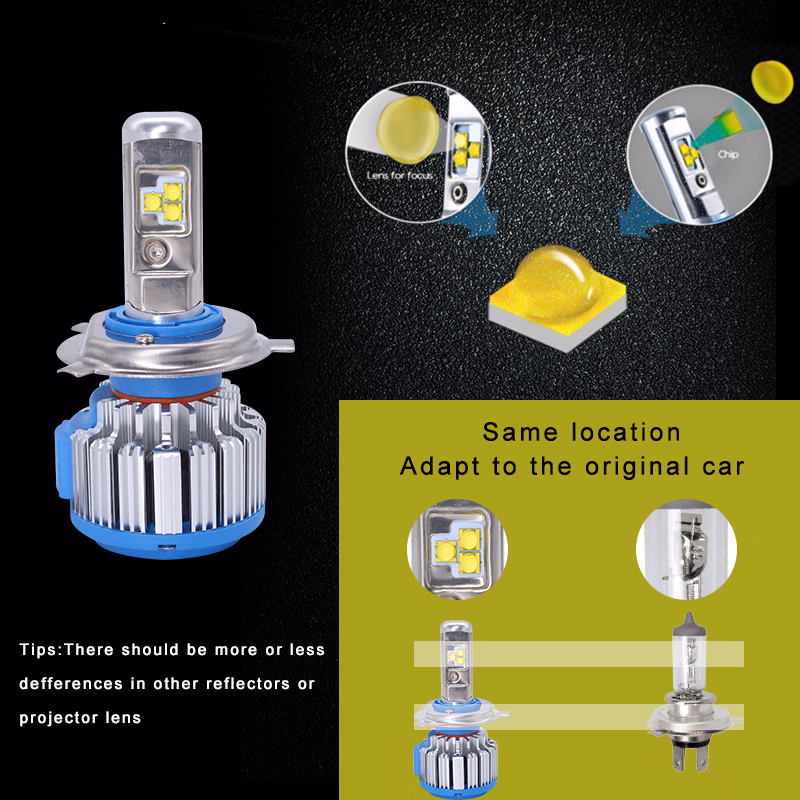 Lens for focus

Chip

Same location
Adapt to the original car

Tips:There should be more or less defferences in other reflectors or projector lens