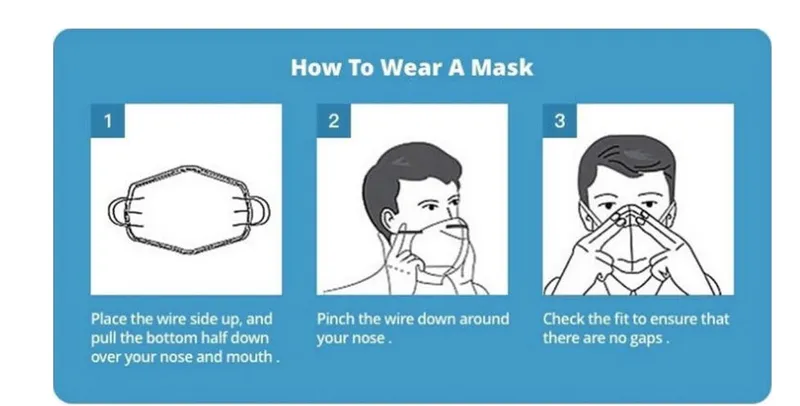 How To Wear A Mask

1

Place the wire side up, and pull the bottom half down over your nose and mouth .

2

Pinch the wire down around your nose .

3

Check the fit to ensure that there are no gaps .