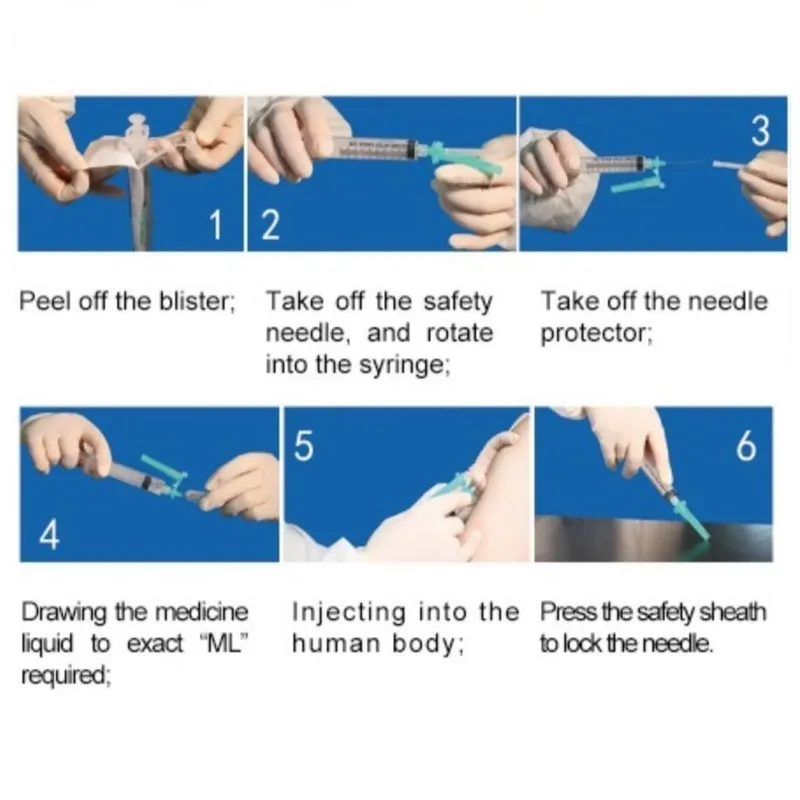 1

Peel off the blister;

2

Take off the safety needle, and rotate into the syringe;

3

Take off the needle protector;

4

Drawing the medicine liquid to exact "ML" required;

5

Injecting into the human body;

6

Press the safety sheath to lock the needle.