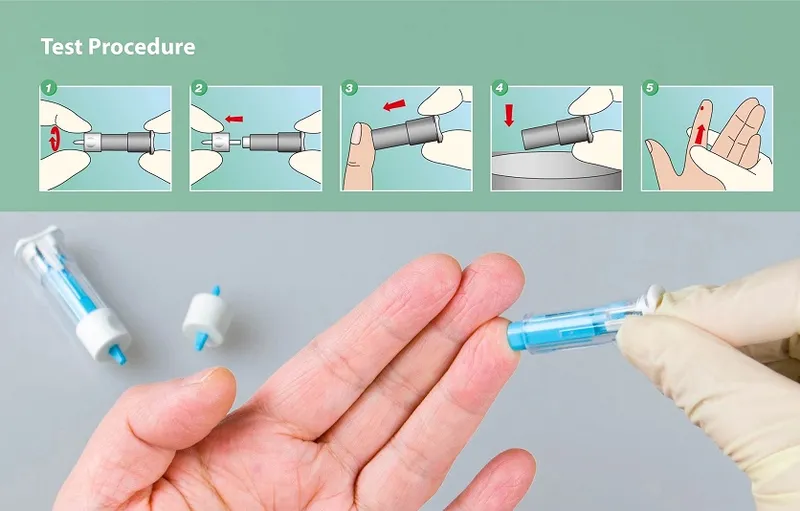 Test Procedure

1

2

3

4

5