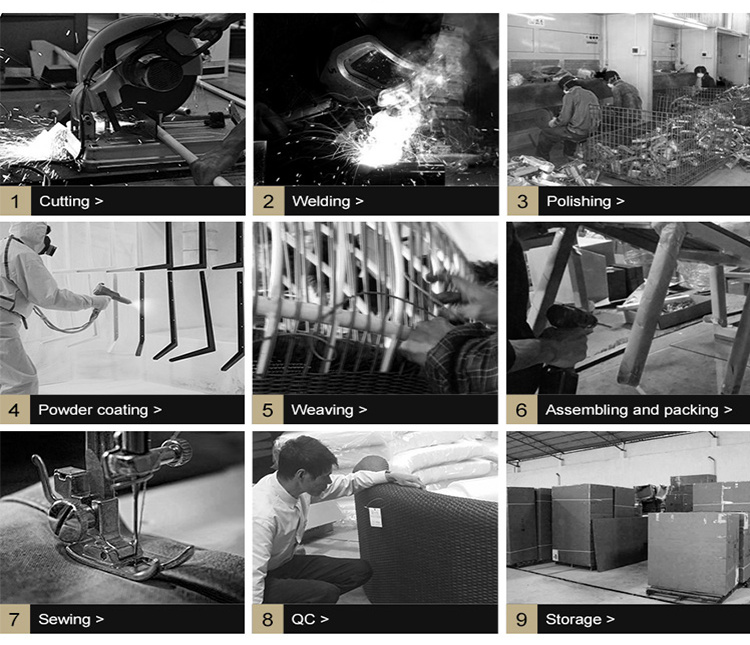 1 Cutting >

2 Welding >

3 Polishing >

4 Powder coating >

5 Weaving >

6 Assembling and packing >

7 Sewing >

8 QC >

9 Storage >