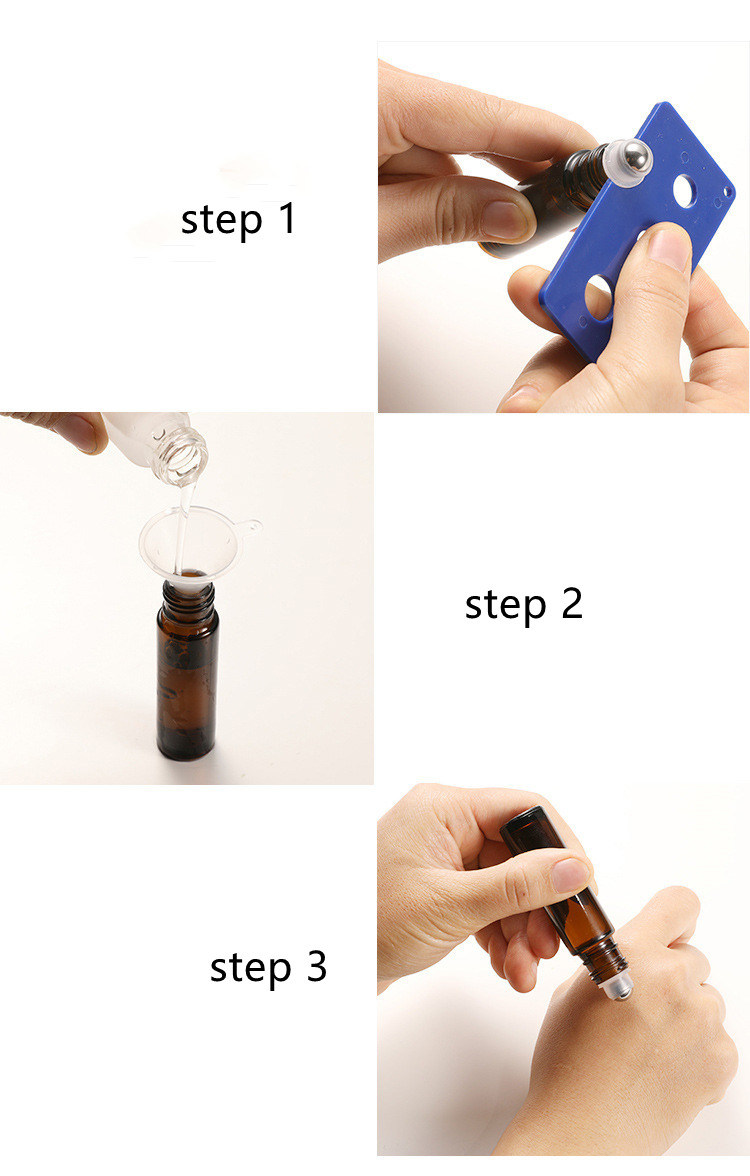 step 1

step 2

step 3