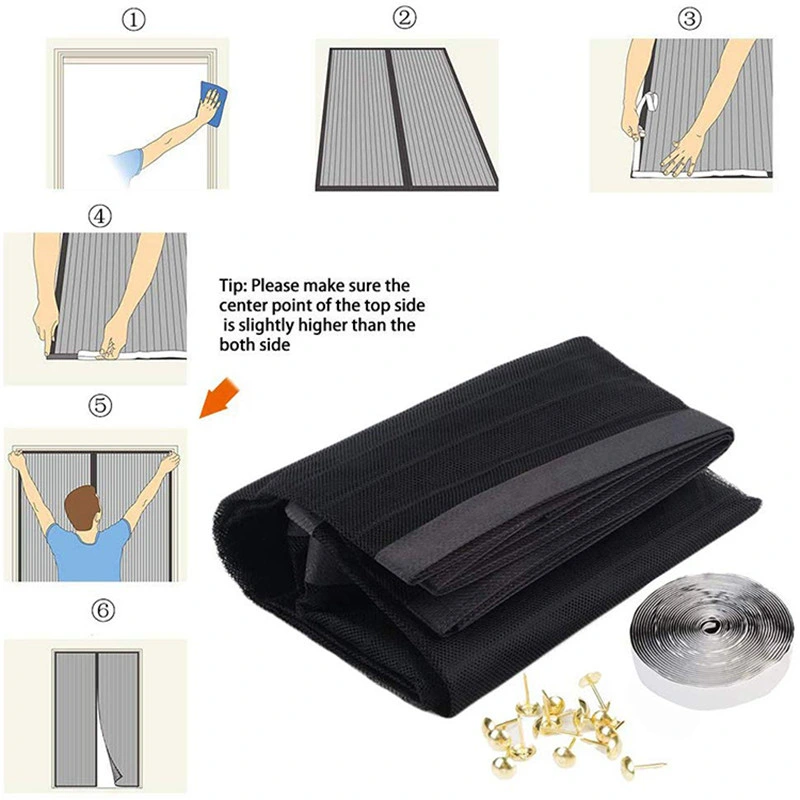 ①

②

③

④

Tip: Please make sure the center point of the top side is slightly higher than the both side

⑤

⑥