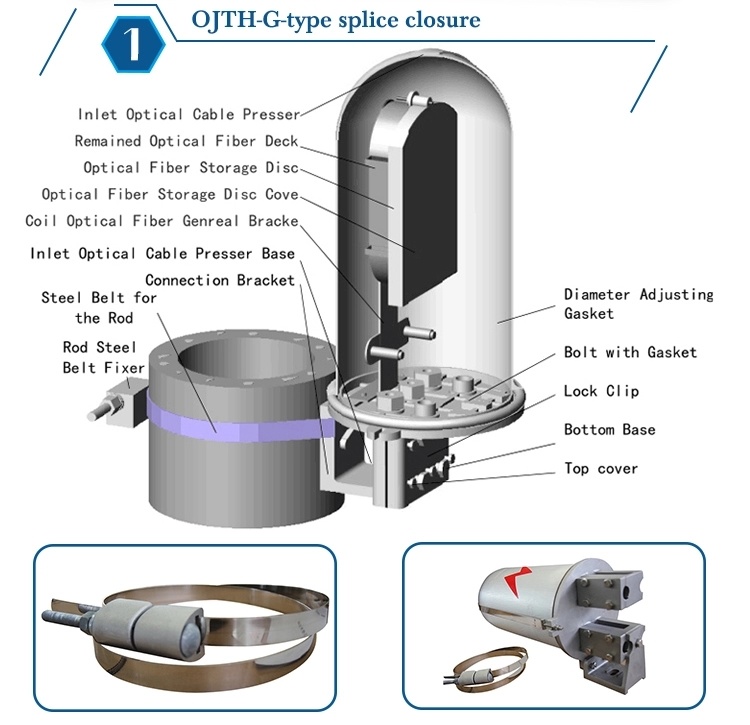 1

OJTH-G-type splice closure

Inlet Optical Cable Presser
Remained Optical Fiber Deck
Optical Fiber Storage Disc
Optical Fiber Storage Disc Cove
Coil Optical Fiber Genreal Bracke
Inlet Optical Cable Presser Base
Connection Bracket
Steel Belt for the Rod
Rod Steel Belt Fixer
Diameter Adjusting Gasket
Bolt with Gasket
Lock Clip
Bottom Base
Top cover