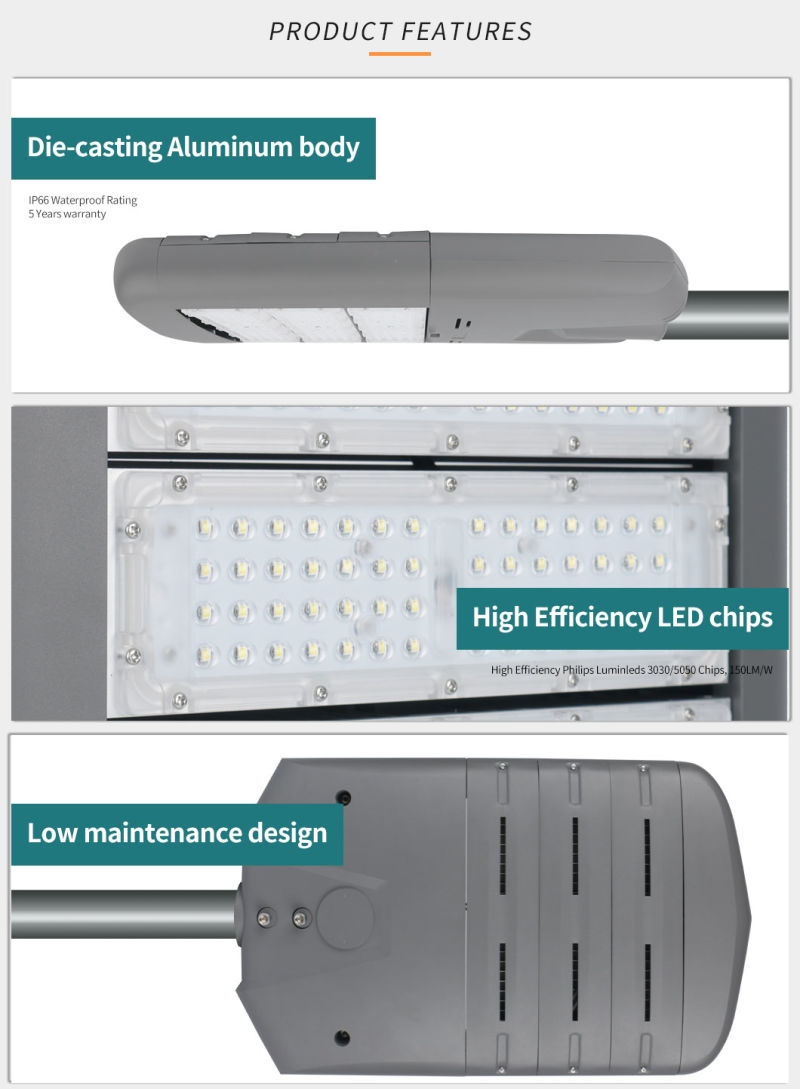 PRODUCT FEATURES

Die-casting Aluminum body

IP66 Waterproof Rating
5 Years warranty

High Efficiency LED chips

High Efficiency Philips Luminleds 3030/5050 Chips, 150LM/W

Low maintenance design