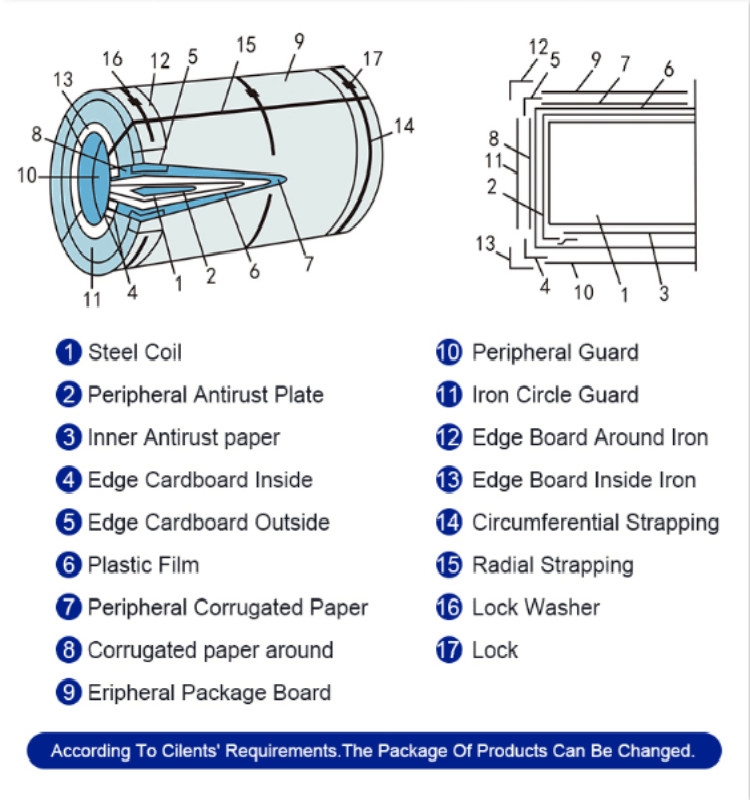 16 12 5 15 9 17
13
8
10
14
11 4 1 2 6 7

12 5 9 7 6
8
11
2
13
4 10 1 3

1 Steel Coil
2 Peripheral Antirust Plate
3 Inner Antirust paper
4 Edge Cardboard Inside
5 Edge Cardboard Outside
6 Plastic Film
7 Peripheral Corrugated Paper
8 Corrugated paper around
9 Eripheral Package Board

10 Peripheral Guard
11 Iron Circle Guard
12 Edge Board Around Iron
13 Edge Board Inside Iron
14 Circumferential Strapping
15 Radial Strapping
16 Lock Washer
17 Lock

According To Cilents' Requirements.The Package Of Products Can Be Changed.