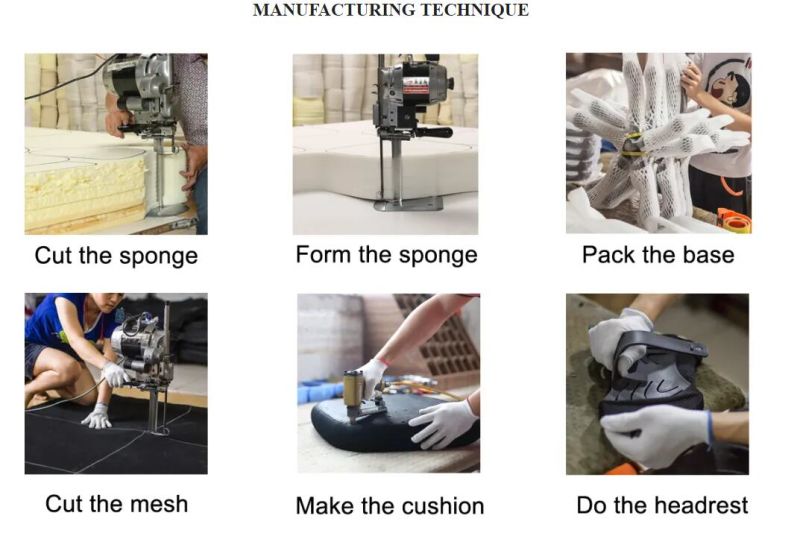 MANUFACTURING TECHNIQUE

Cut the sponge

Form the sponge

Pack the base

Cut the mesh

Make the cushion

Do the headrest