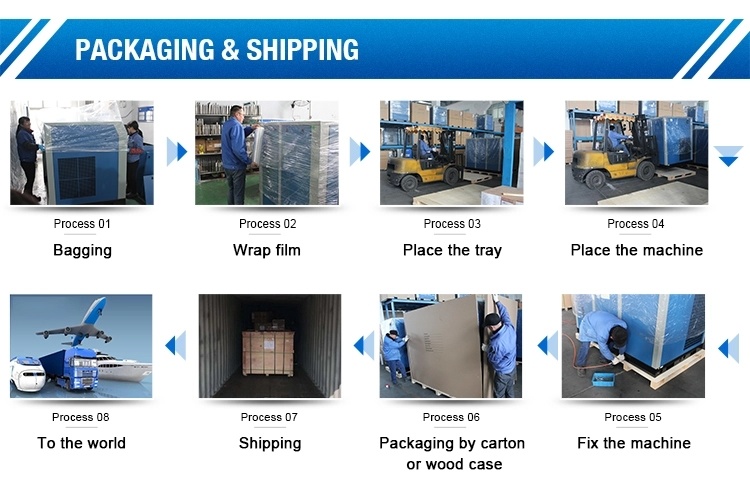 PACKAGING & SHIPPING

Process 01
Bagging

Process 02
Wrap film

Process 03
Place the tray

Process 04
Place the machine

Process 08
To the world

Process 07
Shipping

Process 06
Packaging by carton or wood case

Process 05
Fix the machine